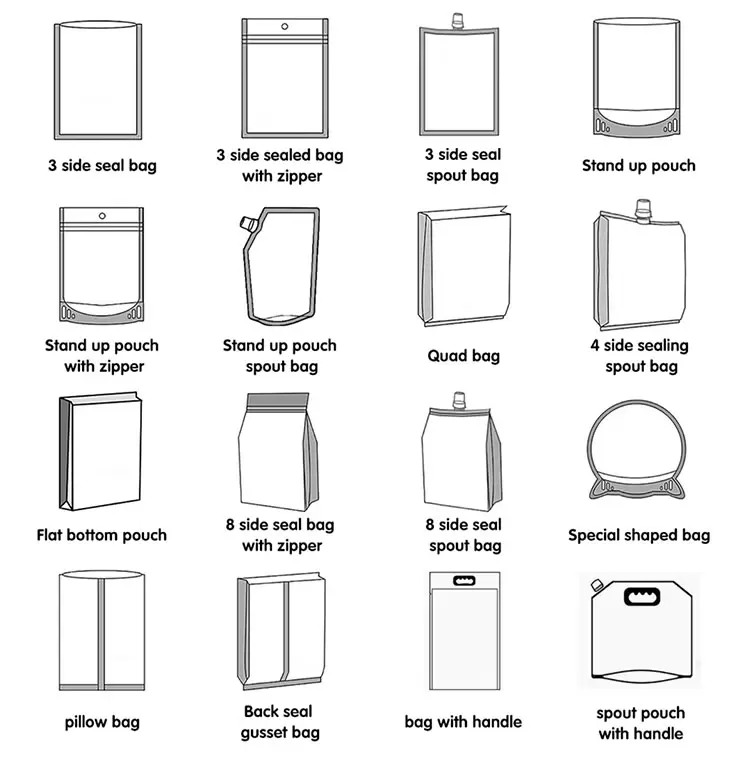 3 side seal bag

3 side sealed bag with zipper

3 side seal spout bag

Stand up pouch

Stand up pouch with zipper

Stand up pouch spout bag

Quad bag

4 side sealing spout bag

Flat bottom pouch

8 side seal bag with zipper

8 side seal spout bag

Special shaped bag

pillow bag

Back seal gusset bag

bag with handle

spout pouch with handle